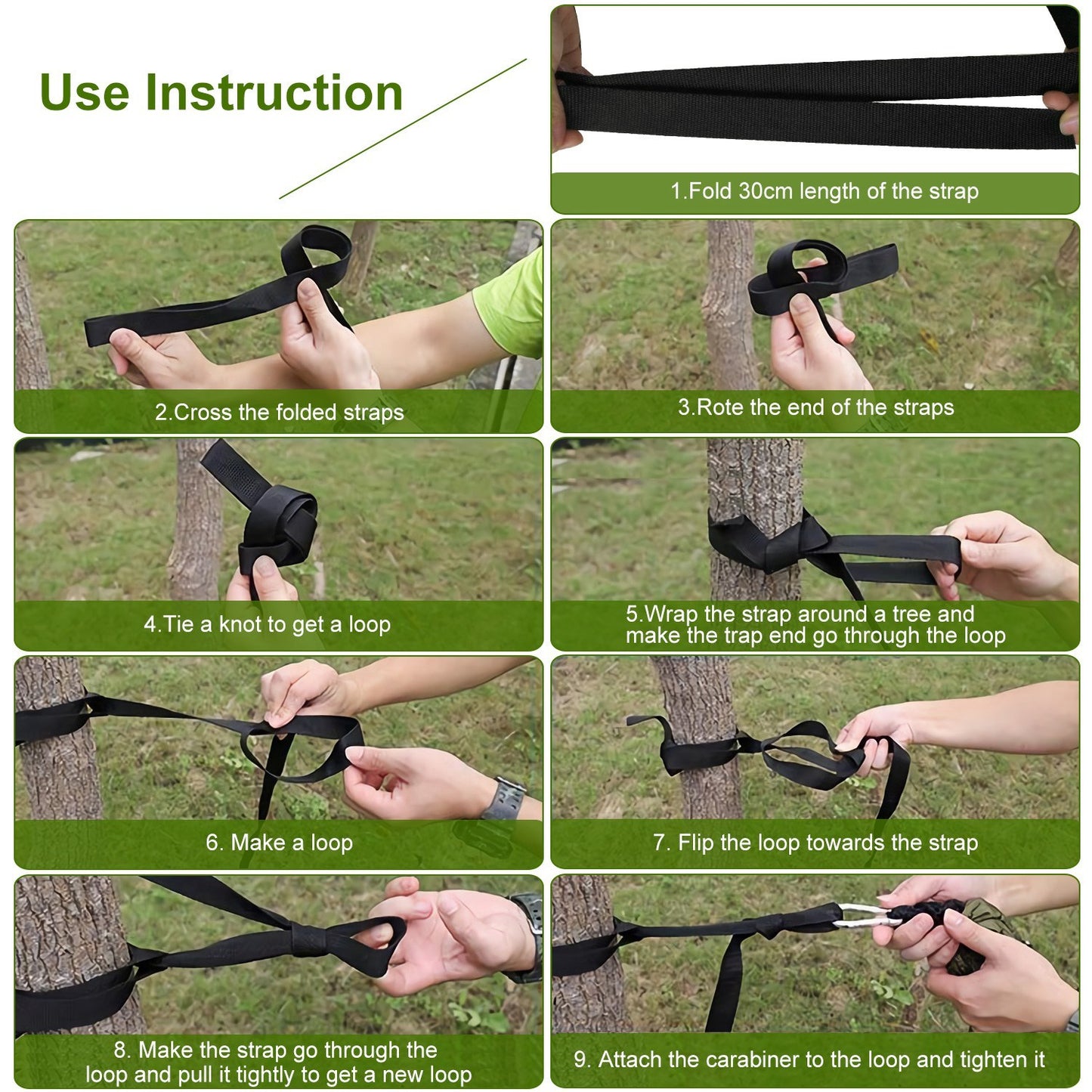 Use Instruction

1.Fold 30cm length of the strap

2.Cross the folded straps

3.Rote the end of the straps

4.Tie a knot to get a loop

5.Wrap the strap around a tree and make the trap end go through the loop

6. Make a loop

7. Flip the loop towards the strap

8. Make the strap go through the loop and pull it tightly to get a new loop

9. Attach the carabiner to the loop and tighten it