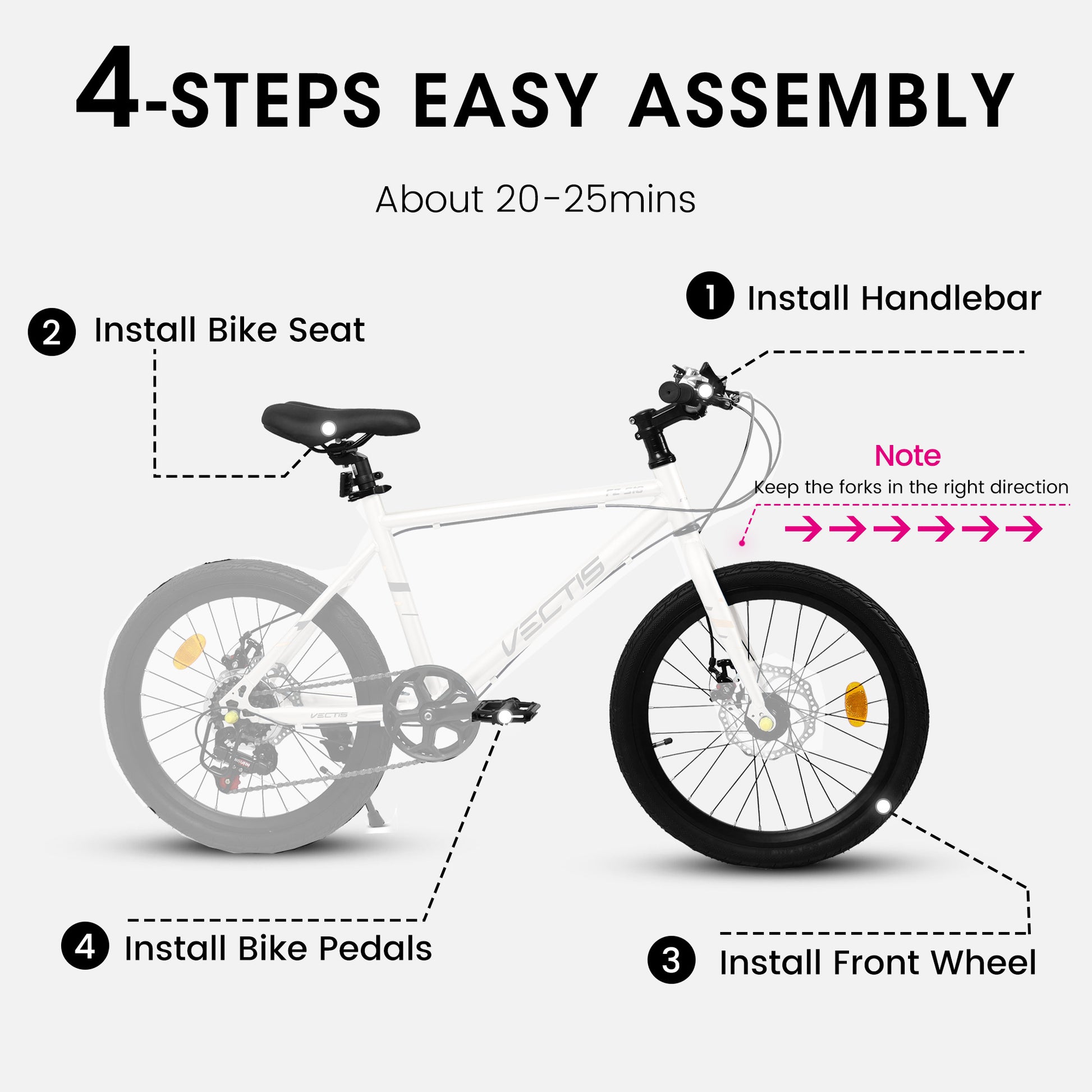 4-STEPS EASY ASSEMBLY

About 20-25mins

1 Install Handlebar

2 Install Bike Seat

Note
Keep the forks in the right direction

VECTIS

VECTIS

4 Install Bike Pedals

3 Install Front Wheel