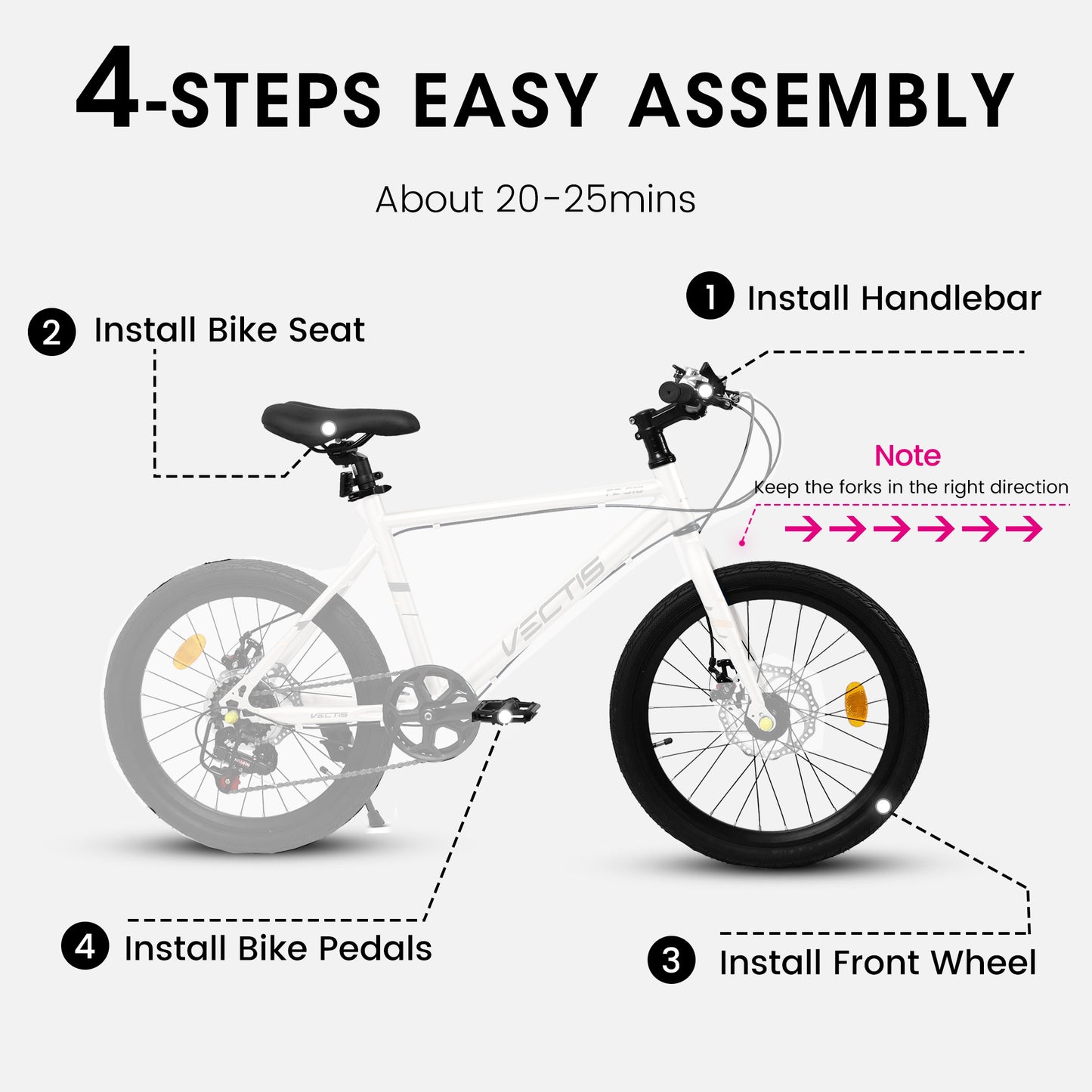 4-STEPS EASY ASSEMBLY

About 20-25mins

1 Install Handlebar

2 Install Bike Seat

Note
Keep the forks in the right direction

VECTIS

VECTIS

4 Install Bike Pedals

3 Install Front Wheel