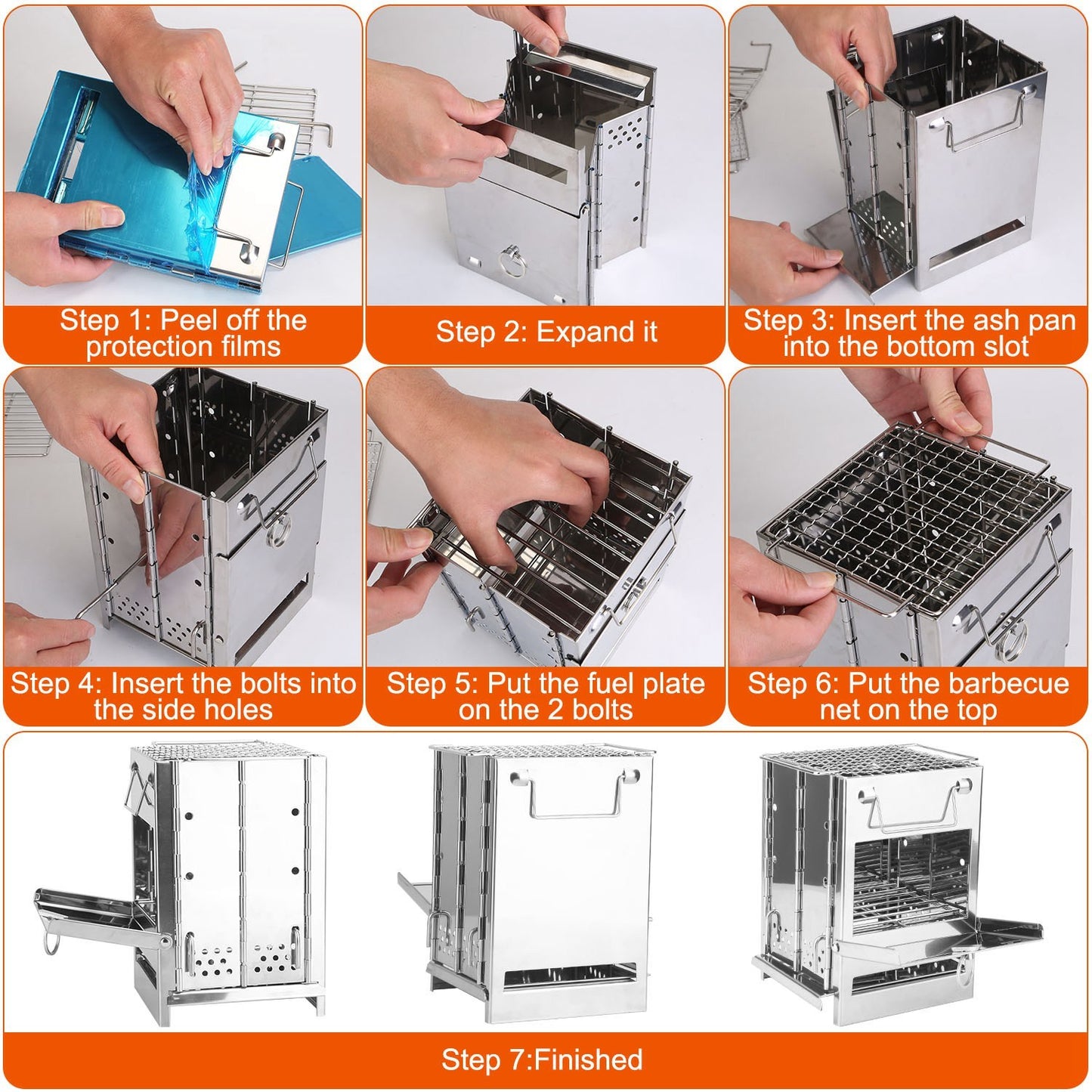 Step 1: Peel off the protection films

Step 2: Expand it

Step 3: Insert the ash pan into the bottom slot

Step 4: Insert the bolts into the side holes

Step 5: Put the fuel plate on the 2 bolts

Step 6: Put the barbecue net on the top

Step 7:Finished