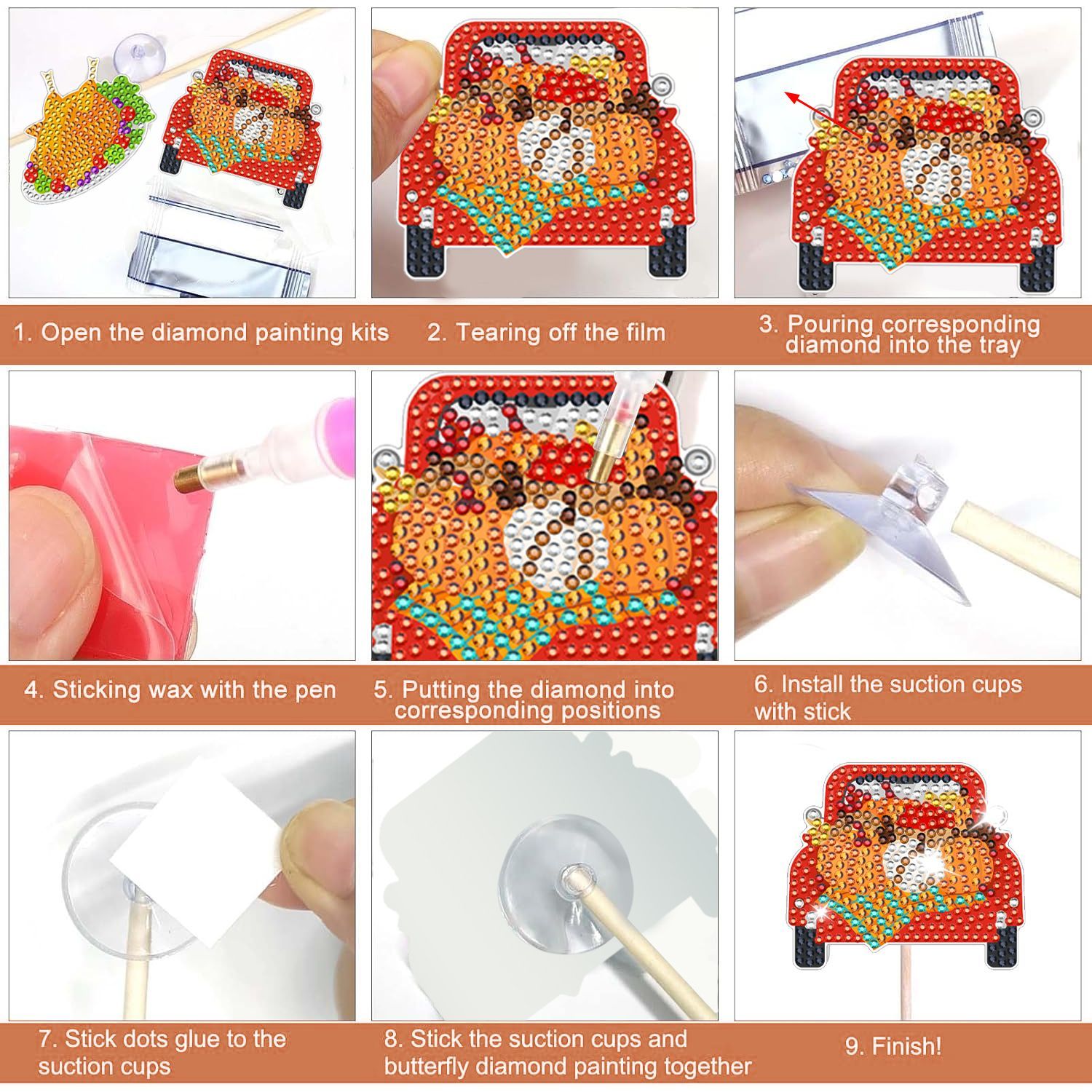 1. Open the diamond painting kits

2. Tearing off the film

3. Pouring corresponding diamond into the tray

4. Sticking wax with the pen

5. Putting the diamond into corresponding positions

6. Install the suction cups with stick

7. Stick dots glue to the suction cups

8. Stick the suction cups and butterfly diamond painting together

9. Finish!