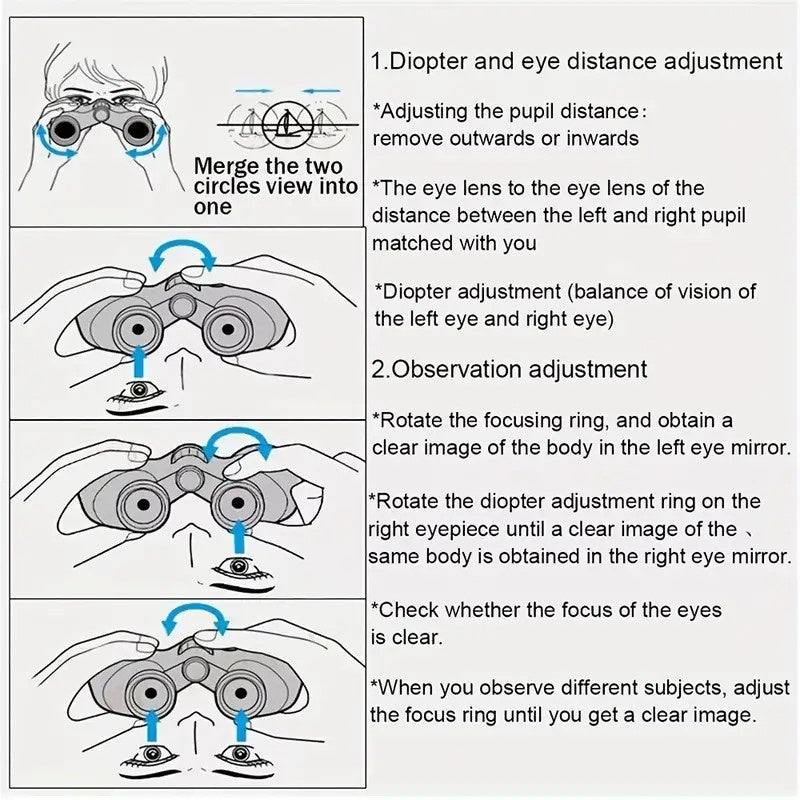 Merge the two circles view into one

1.Diopter and eye distance adjustment

*Adjusting the pupil distance: remove outwards or inwards

*The eye lens to the eye lens of the distance between the left and right pupil matched with you

*Diopter adjustment (balance of vision of the left eye and right eye)

2.Observation adjustment

*Rotate the focusing ring, and obtain a clear image of the body in the left eye mirror.

*Rotate the diopter adjustment ring on the right eyepiece until a clear image of the 、 same body is obtained in the right eye mirror.

*Check whether the focus of the eyes is clear.

*When you observe different subjects, adjust the focus ring until you get a clear image.