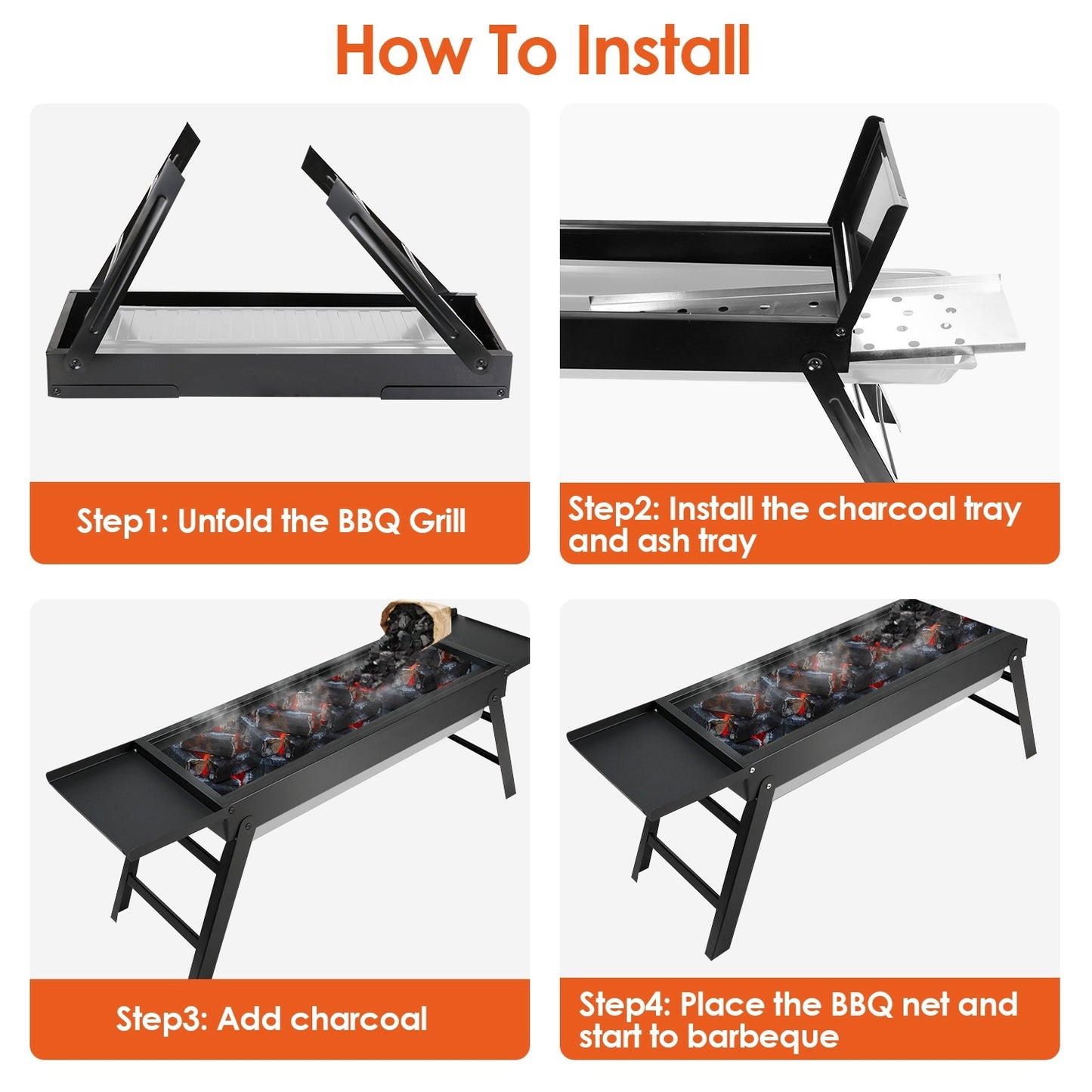 How To Install

Step1: Unfold the BBQ Grill

Step2: Install the charcoal tray and ash tray

Step3: Add charcoal

Step4: Place the BBQ net and start to barbeque