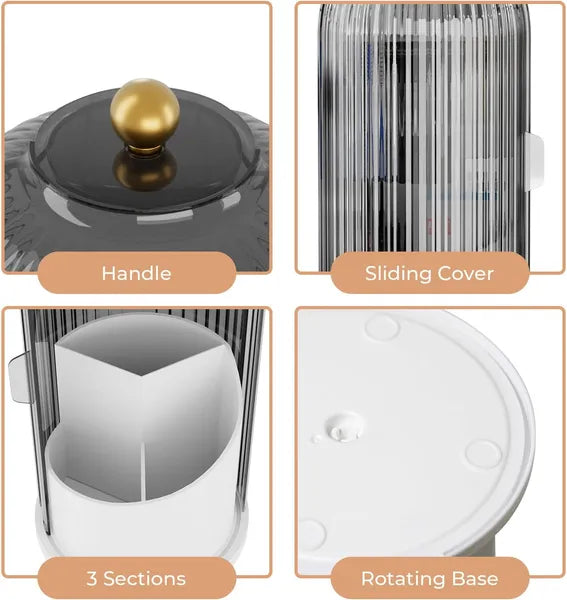 Handle

Sliding Cover

3 Sections

Rotating Base