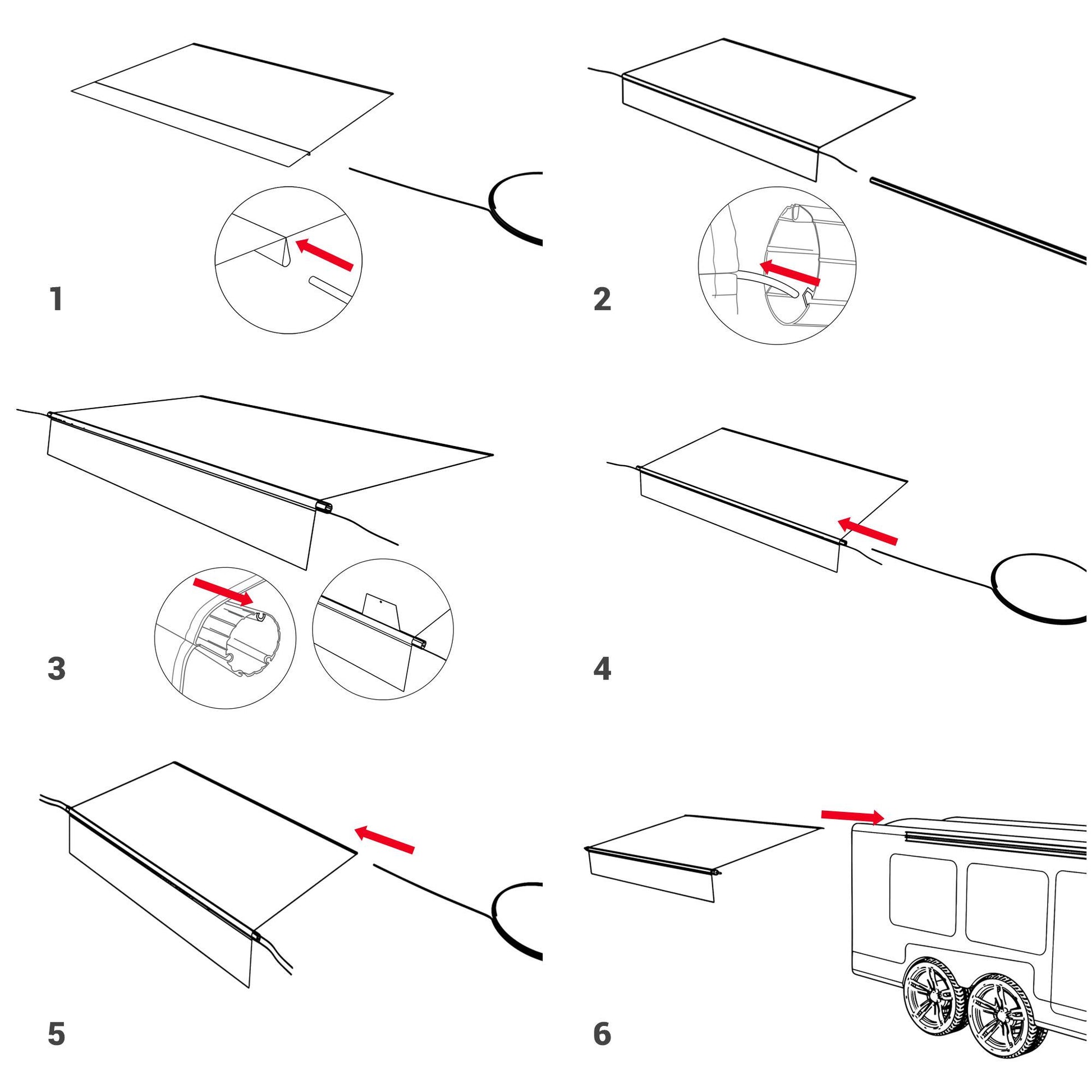 1

2

3

4

5

6