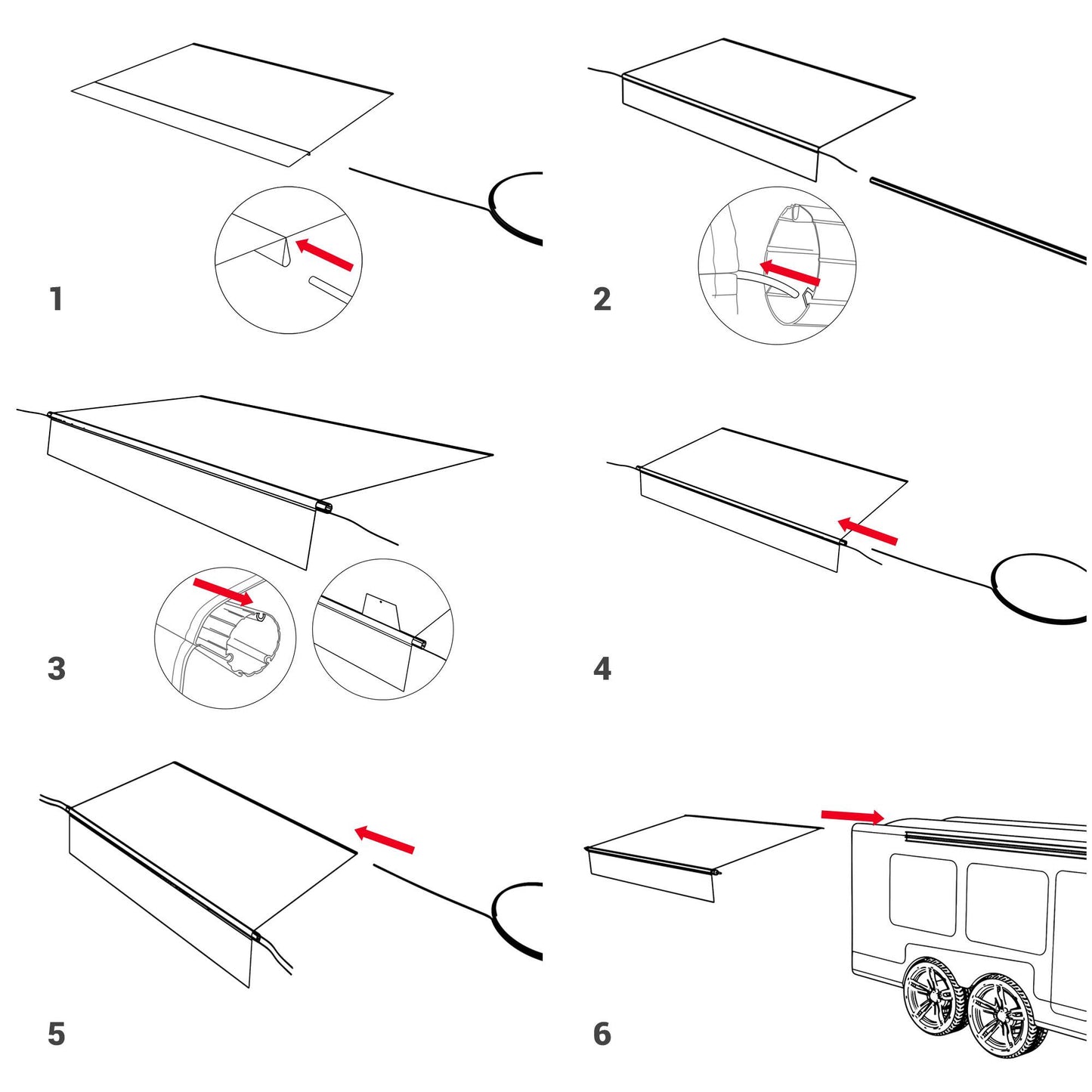 1

2

3

4

5

6