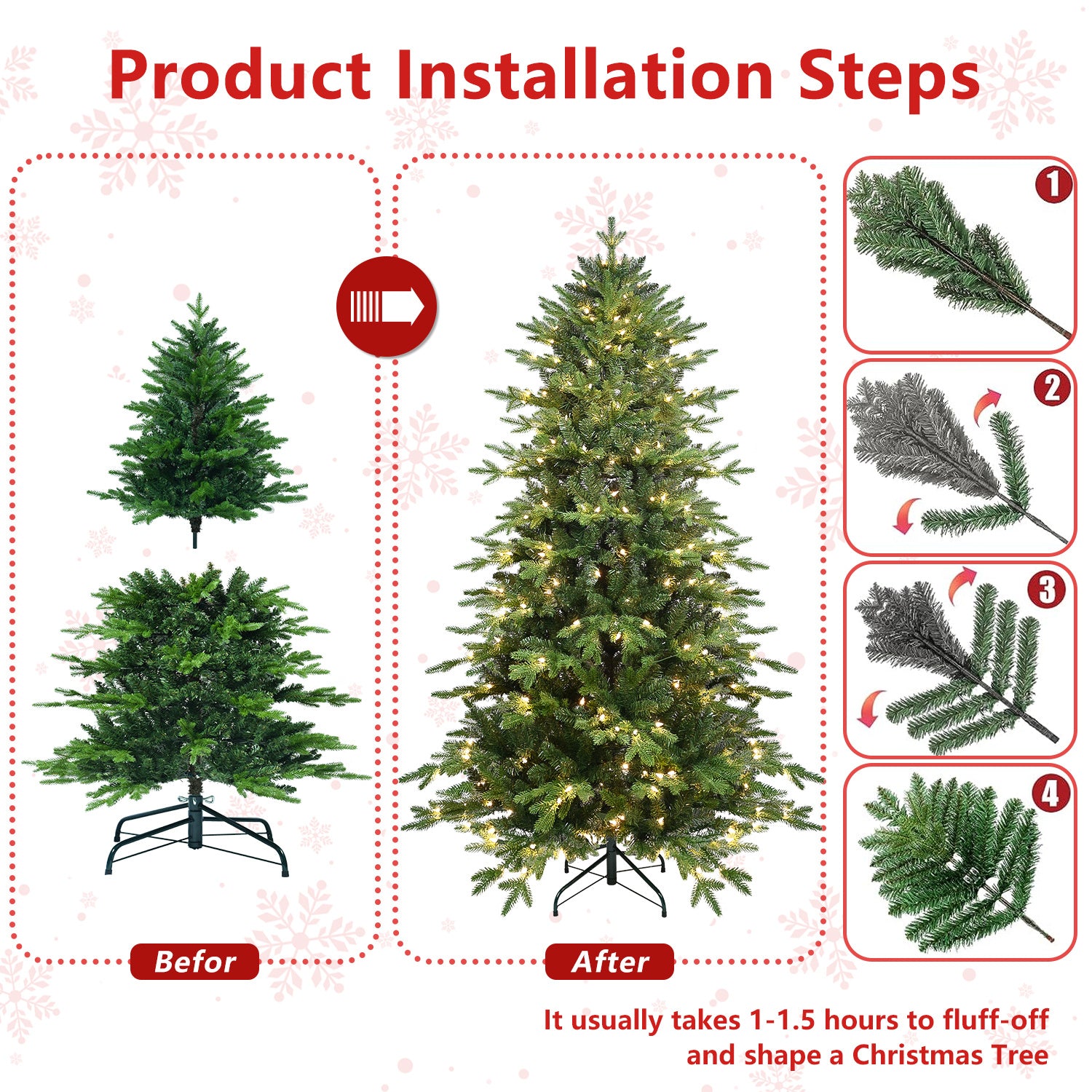 Product Installation Steps

1

2

3

4

Befor

After

It usually takes 1-1.5 hours to fluff-off and shape a Christmas Tree