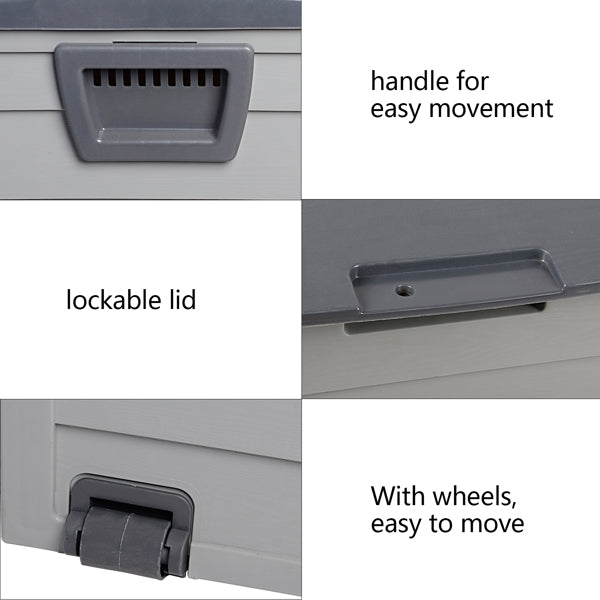 handle for easy movement

lockable lid

With wheels, easy to move