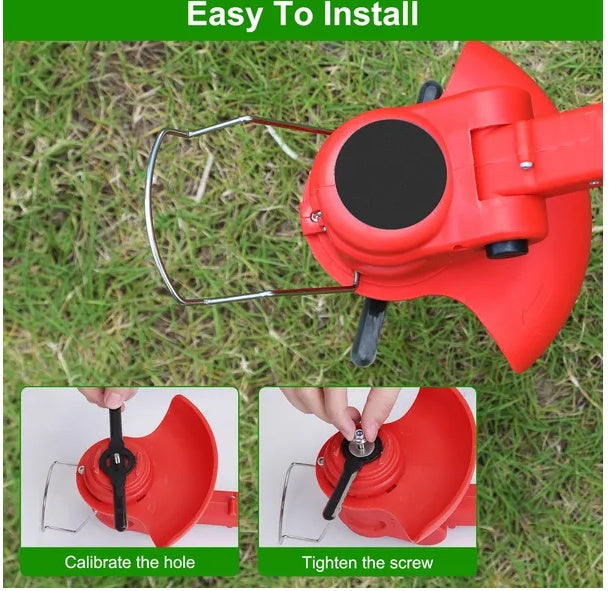 Easy To Install

Calibrate the hole

Tighten the screw