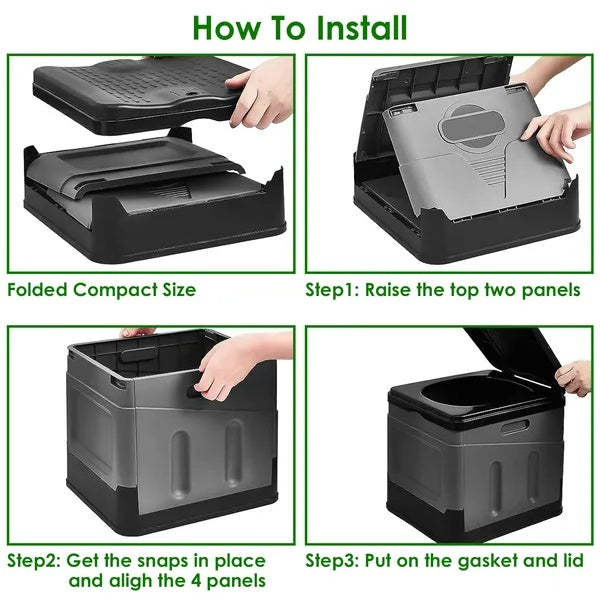 How To Install

Folded Compact Size

Step1: Raise the top two panels

Step2: Get the snaps in place and aligh the 4 panels

Step3: Put on the gasket and lid