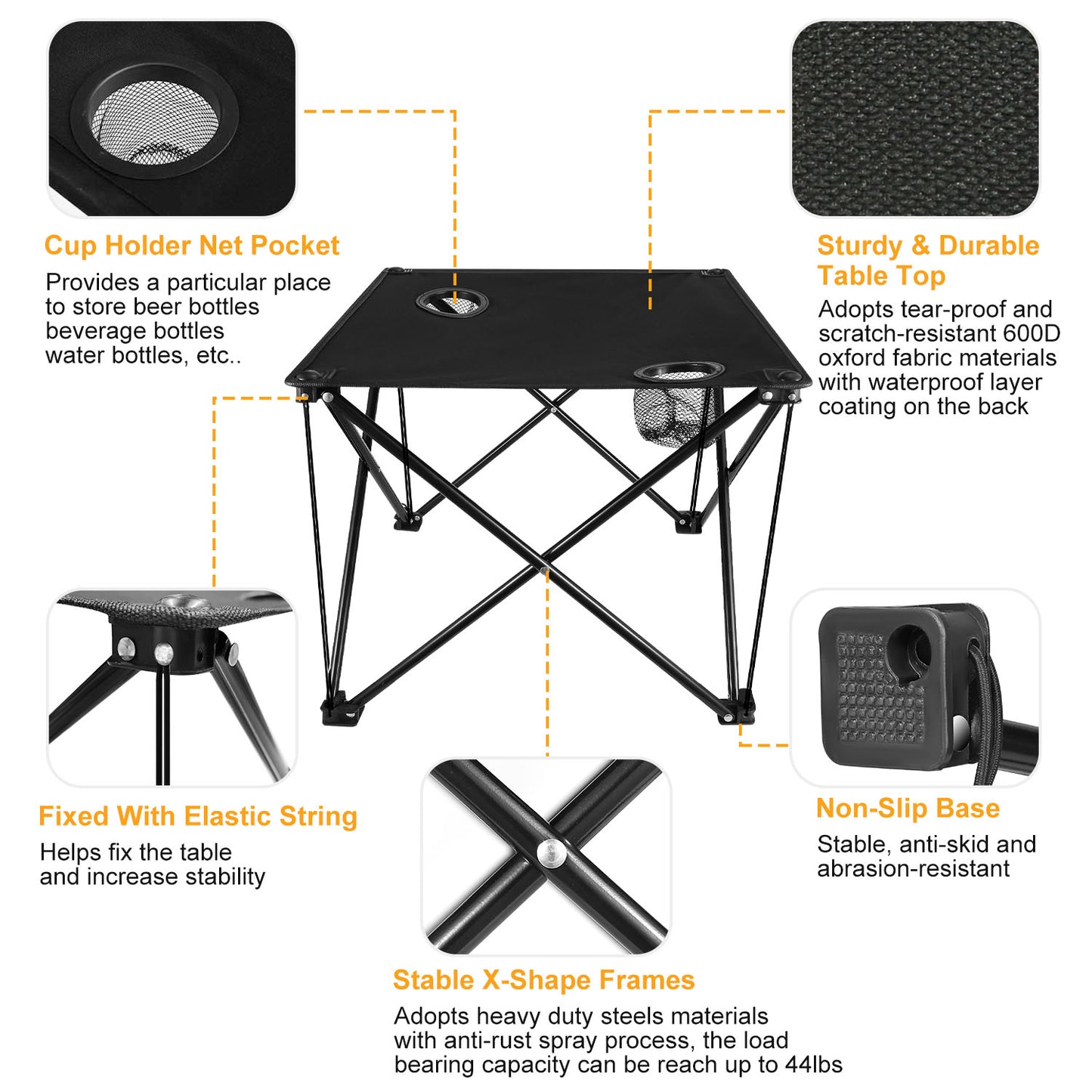 Cup Holder Net Pocket

Provides a particular place to store beer bottles beverage bottles water bottles, etc..

Sturdy & Durable Table Top

Adopts tear-proof and scratch-resistant 600D oxford fabric materials with waterproof layer coating on the back

Fixed With Elastic String

Helps fix the table and increase stability

Non-Slip Base

Stable, anti-skid and abrasion-resistant

Stable X-Shape Frames

Adopts heavy duty steels materials with anti-rust spray process, the load bearing capacity can be reach up to 44lbs