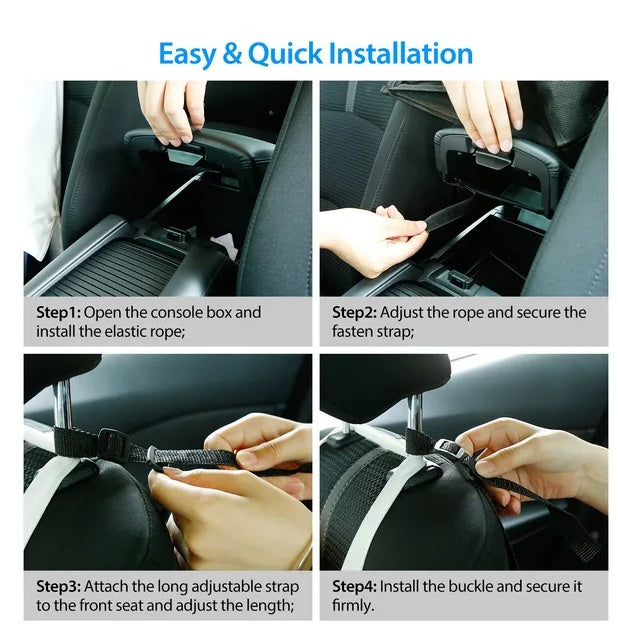 Easy & Quick Installation

Step1: Open the console box and install the elastic rope;

Step2: Adjust the rope and secure the fasten strap;

Step3: Attach the long adjustable strap to the front seat and adjust the length;

Step4: Install the buckle and secure it firmly.