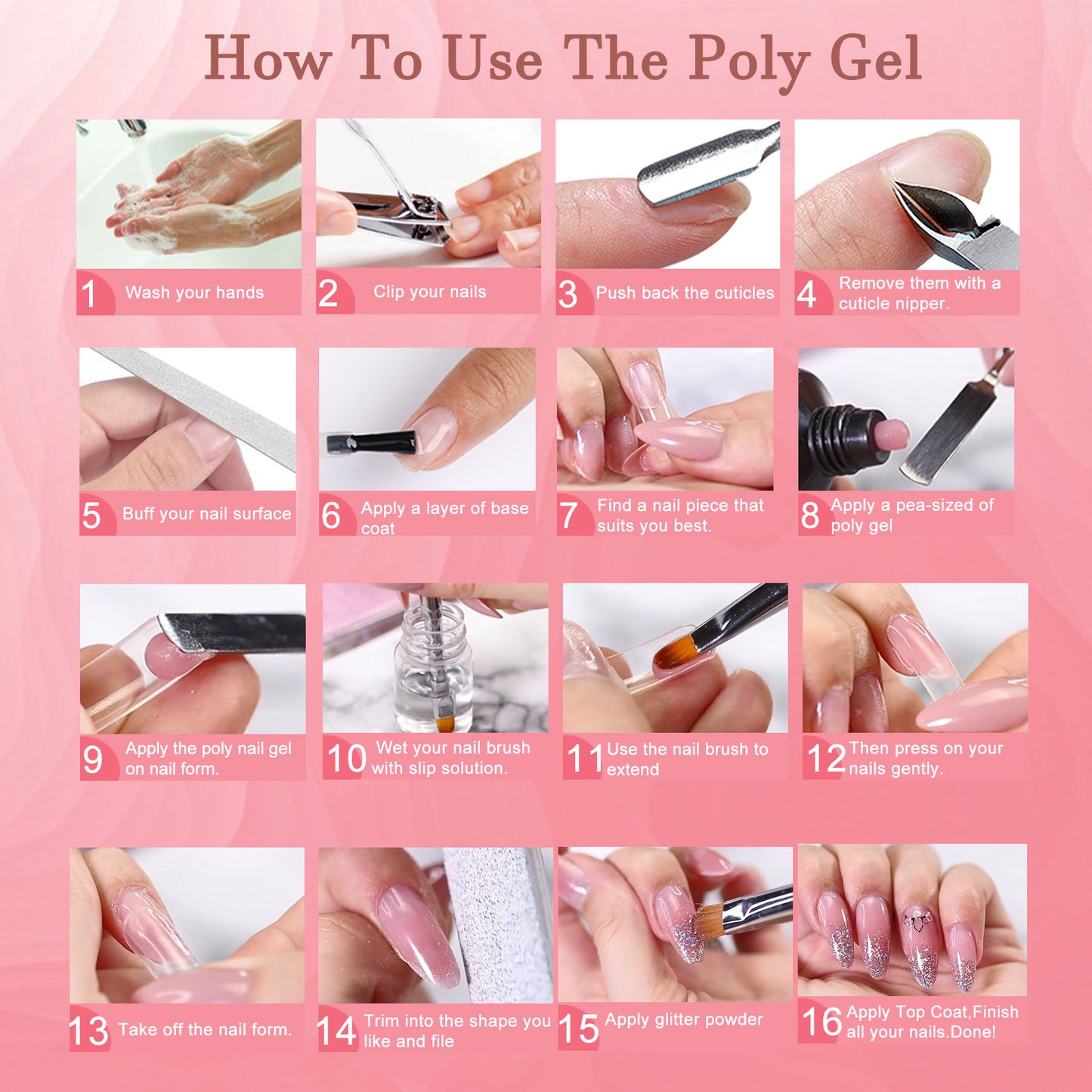 How To Use The Poly Gel

1 Wash your hands

2 Clip your nails

3 Push back the cuticles

4 Remove them with a cuticle nipper.

5 Buff your nail surface

6 Apply a layer of base coat

7 Find a nail piece that suits you best.

8 Apply a pea-sized of poly gel

9 Apply the poly nail gel on nail form.

10 Wet your nail brush with slip solution.

11 Use the nail brush to extend

12 Then press on your nails gently.

13 Take off the nail form.

14 Trim into the shape you like and file

15 Apply glitter powder

16 Apply Top Coat,Finish all your nails.Done!