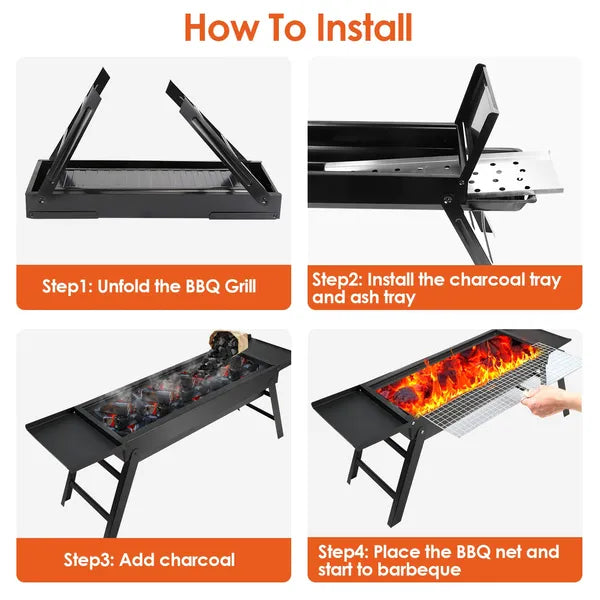 How To Install

Step1: Unfold the BBQ Grill

Step2: Install the charcoal tray and ash tray

Step3: Add charcoal

Step4: Place the BBQ net and start to barbeque