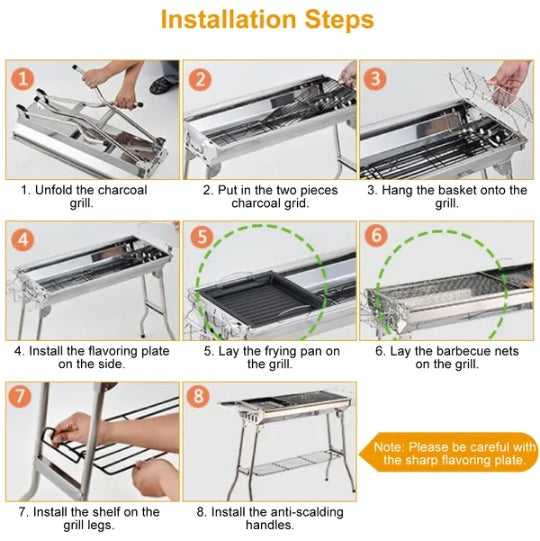 Installation Steps

1

1. Unfold the charcoal grill.

2

2. Put in the two pieces charcoal grid.

3

3. Hang the basket onto the grill.

4

4. Install the flavoring plate on the side.

5

5. Lay the frying pan on the grill.

6

6. Lay the barbecue nets on the grill.

7

7. Install the shelf on the grill legs.

8

8. Install the anti-scalding handles.

Note: Please be careful with the sharp flavoring plate.