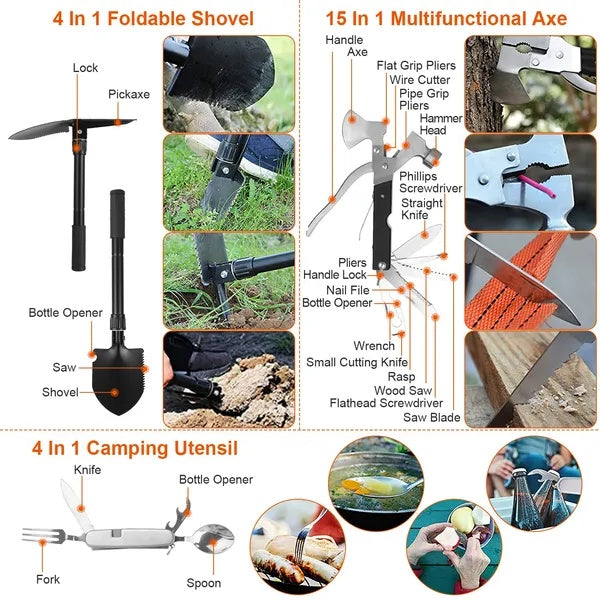 4 In 1 Foldable Shovel

Lock
Pickaxe
Bottle Opener
Saw
Shovel

15 In 1 Multifunctional Axe

Handle
Axe
Flat Grip Pliers
Wire Cutter
Pipe Grip Pliers
Hammer Head
Phillips Screwdriver
Straight Knife
Pliers
Handle Lock
Nail File
Bottle Opener
Wrench
Small Cutting Knife
Rasp
Wood Saw
Flathead Screwdriver
Saw Blade

4 In 1 Camping Utensil

Knife
Bottle Opener
Fork
Spoon