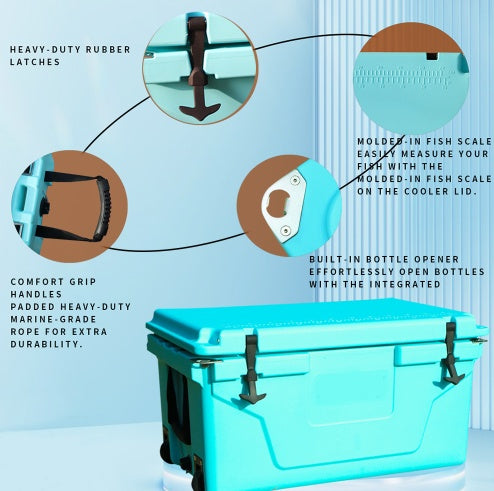 HEAVY-DUTY RUBBER LATCHES

MOLDED-IN FISH SCALE
EASILY MEASURE YOUR FISH WITH THE MOLDED-IN FISH SCALE ON THE COOLER LID.

BUILT-IN BOTTLE OPENER
EFFORTLESSLY OPEN BOTTLES WITH THE INTEGRATED

COMFORT GRIP HANDLES
PADDED HEAVY-DUTY MARINE-GRADE ROPE FOR EXTRA DURABILITY.