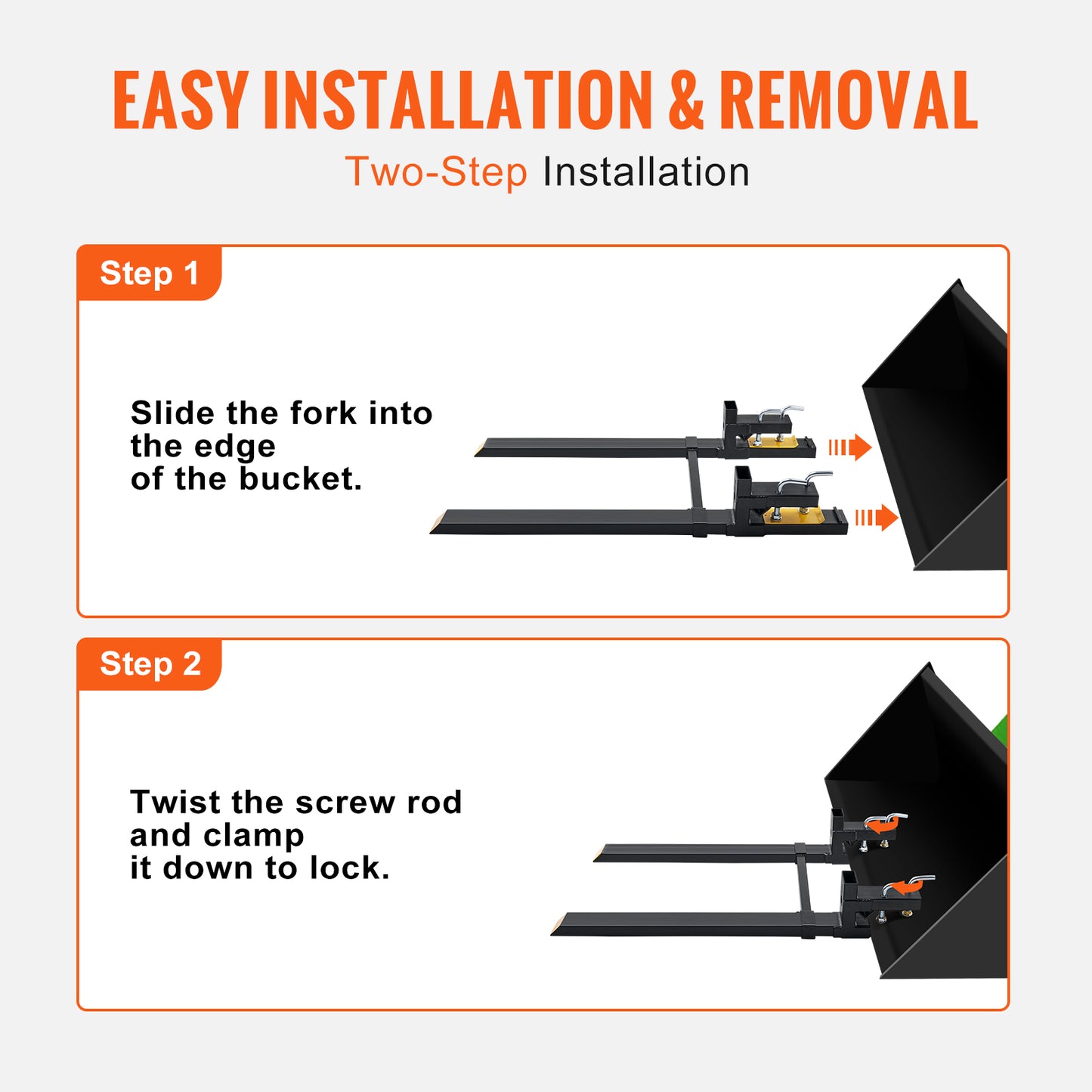 EASY INSTALLATION & REMOVAL

Two-Step Installation

Step 1

Slide the fork into the edge of the bucket.

Step 2

Twist the screw rod and clamp it down to lock.