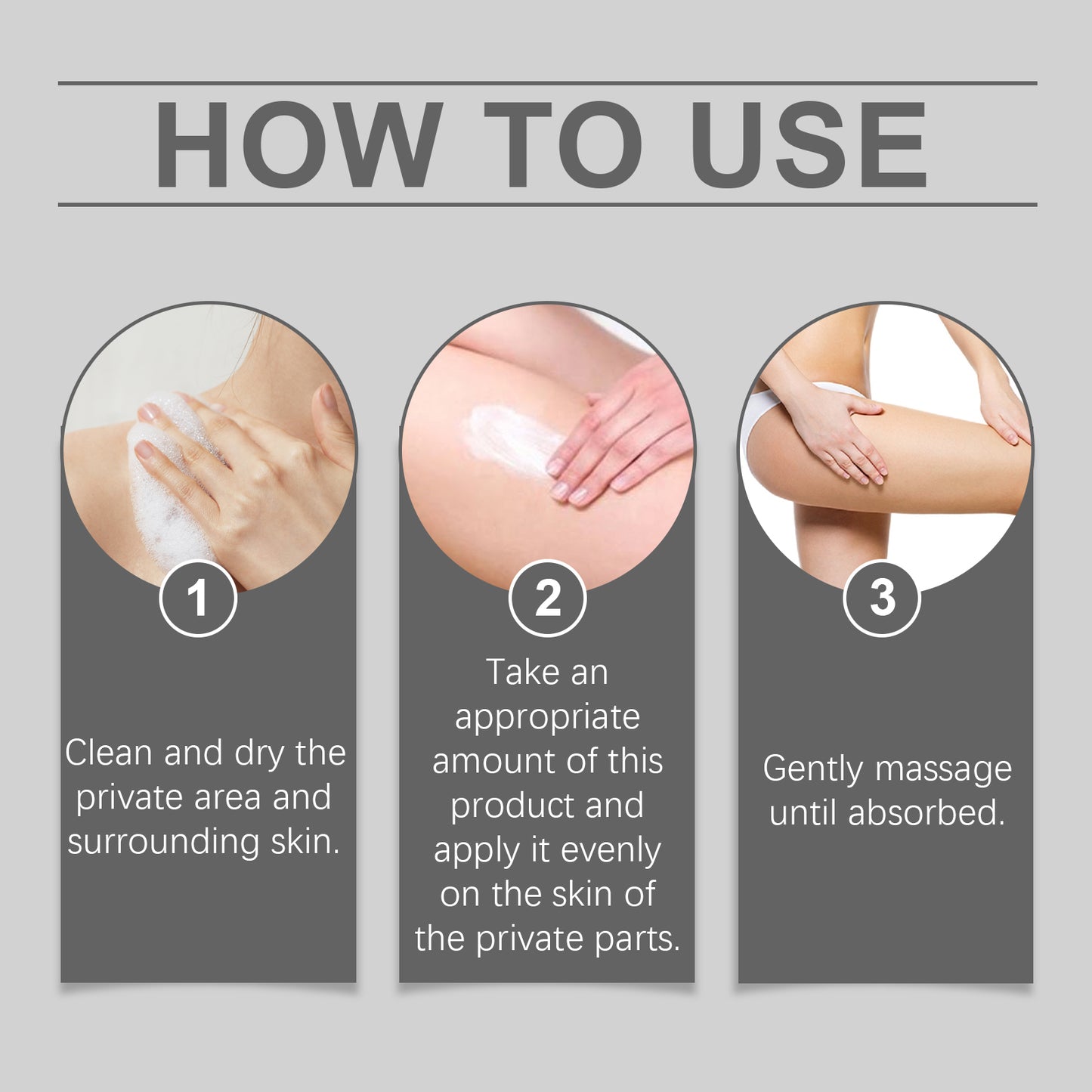 HOW TO USE

1

Clean and dry the private area and surrounding skin.

2

Take an appropriate amount of this product and apply it evenly on the skin of the private parts.

3

Gently massage until absorbed.