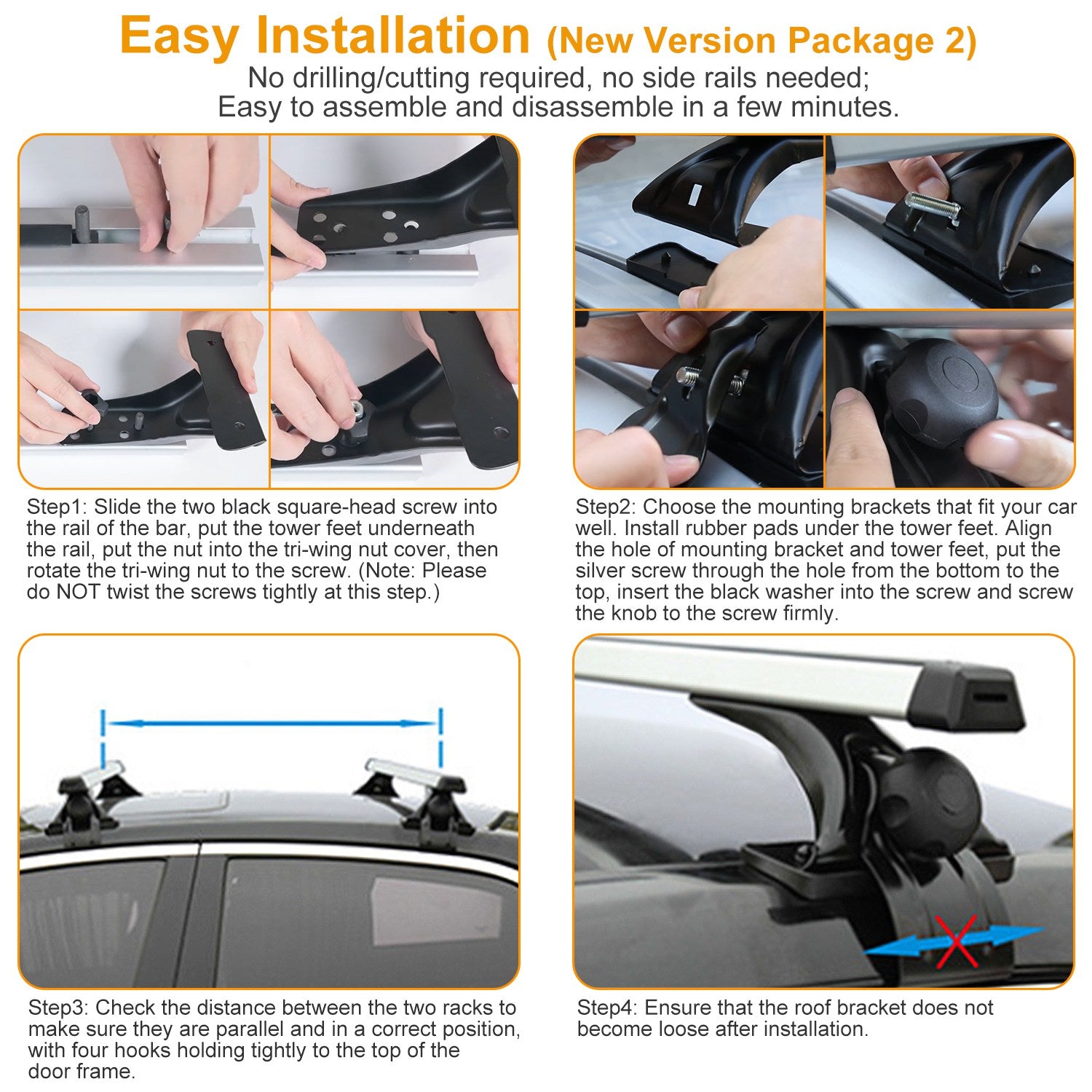 Easy Installation (New Version Package 2)

No drilling/cutting required, no side rails needed;
Easy to assemble and disassemble in a few minutes.

Step1: Slide the two black square-head screw into the rail of the bar, put the tower feet underneath the rail, put the nut into the tri-wing nut cover, then rotate the tri-wing nut to the screw. (Note: Please do NOT twist the screws tightly at this step.)

Step2: Choose the mounting brackets that fit your car well. Install rubber pads under the tower feet. Align the hole of mounting bracket and tower feet, put the silver screw through the hole from the bottom to the top, insert the black washer into the screw and screw the knob to the screw firmly.

Step3: Check the distance between the two racks to make sure they are parallel and in a correct position, with four hooks holding tightly to the top of the door frame.

Step4: Ensure that the roof bracket does not become loose after installation.