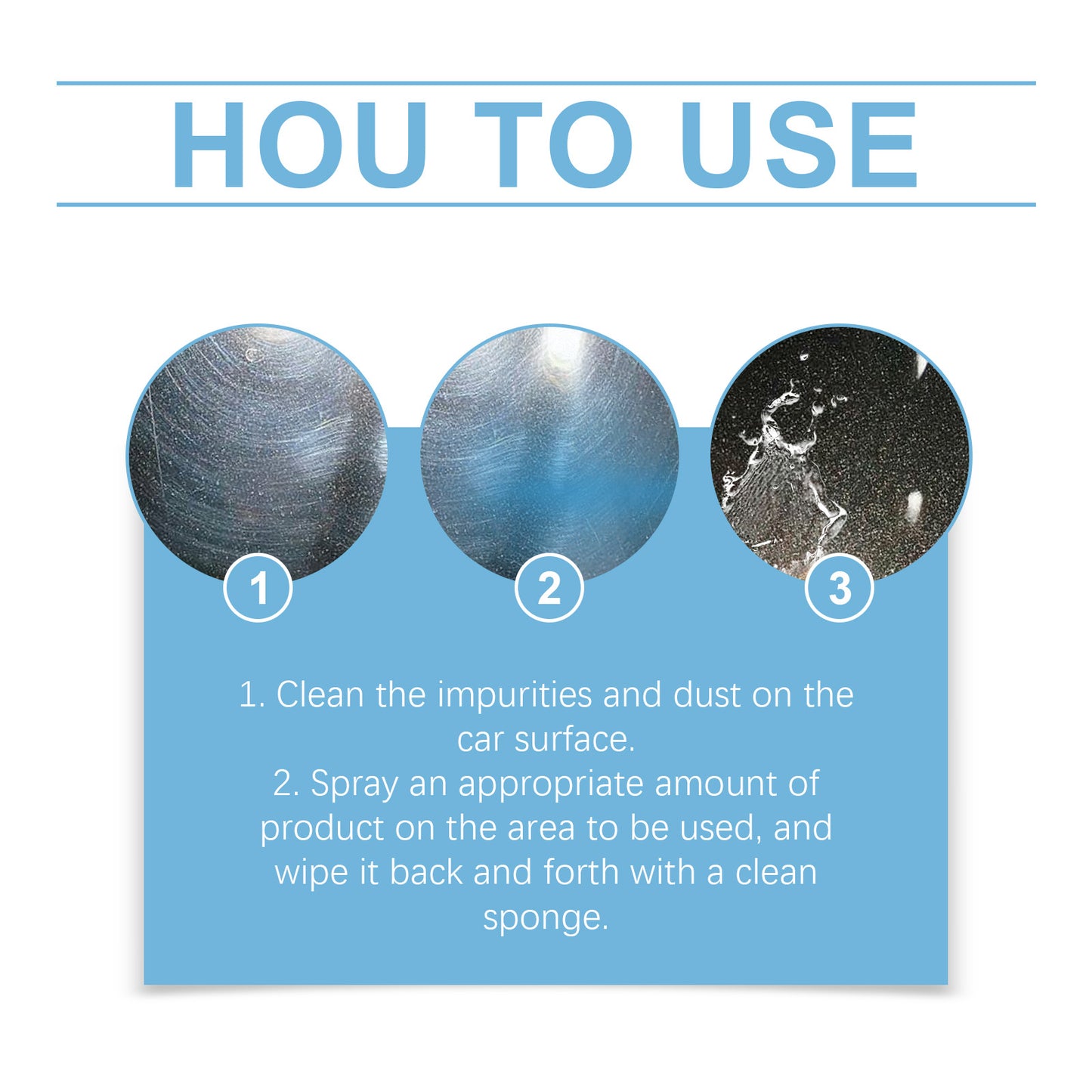 HOU TO USE

1

2

3

1. Clean the impurities and dust on the car surface.
2. Spray an appropriate amount of product on the area to be used, and wipe it back and forth with a clean sponge.