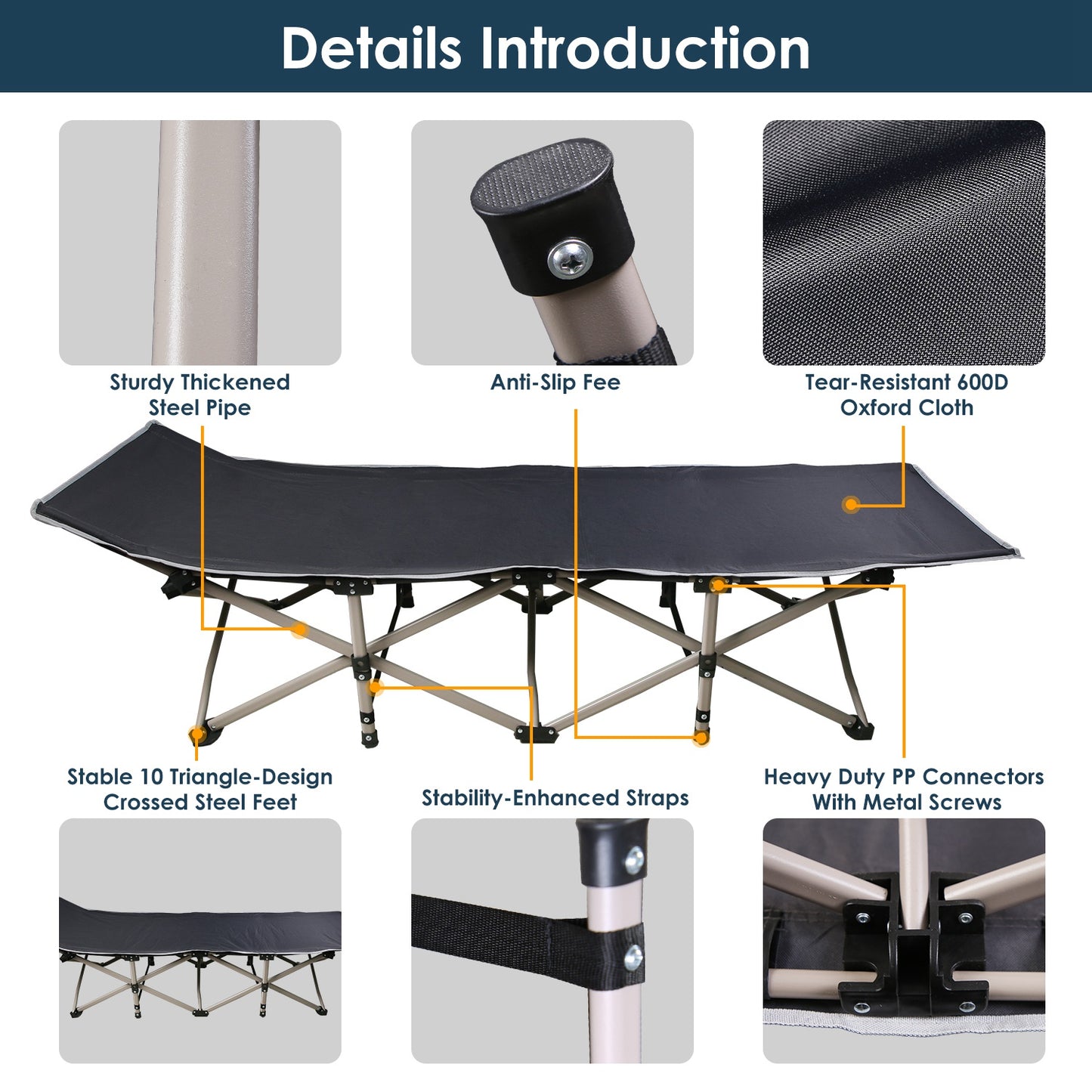 Details Introduction

Sturdy Thickened Steel Pipe

Anti-Slip Fee

Tear-Resistant 600D Oxford Cloth

Stable 10 Triangle-Design Crossed Steel Feet

Stability-Enhanced Straps

Heavy Duty PP Connectors With Metal Screws