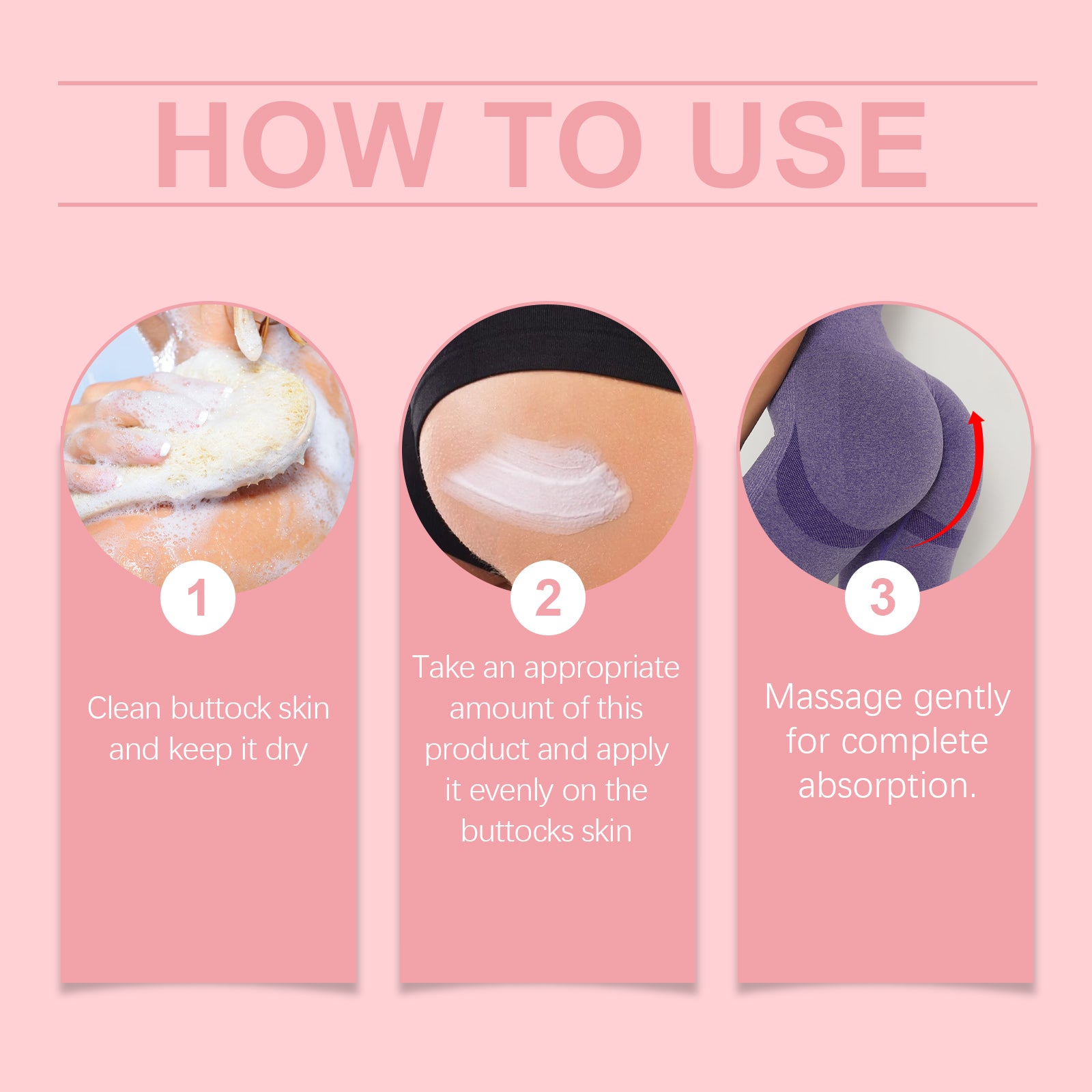 HOW TO USE

1

Clean buttock skin and keep it dry

2

Take an appropriate amount of this product and apply it evenly on the buttocks skin

3

Massage gently for complete absorption.