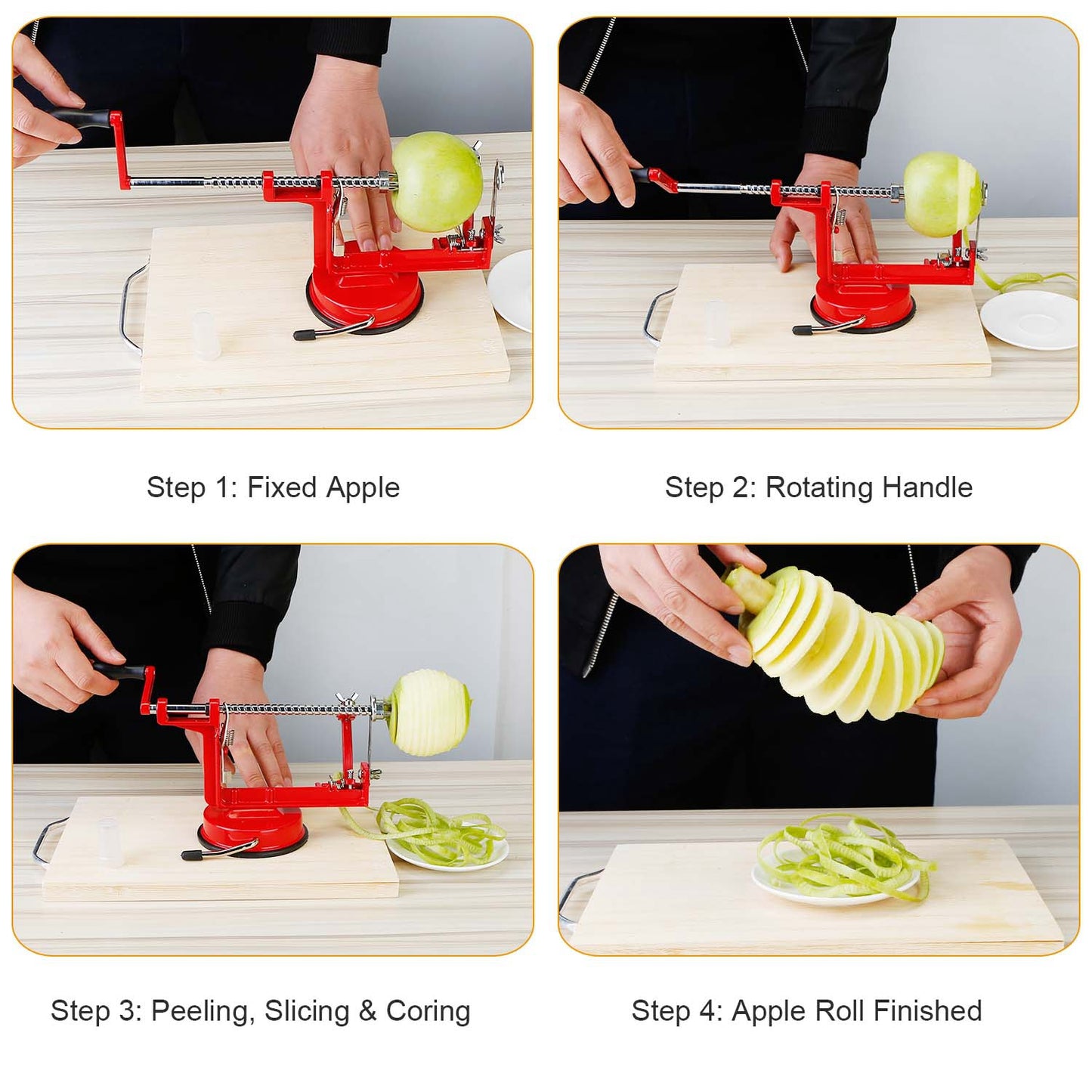 Step 1: Fixed Apple

Step 2: Rotating Handle

Step 3: Peeling, Slicing & Coring

Step 4: Apple Roll Finished