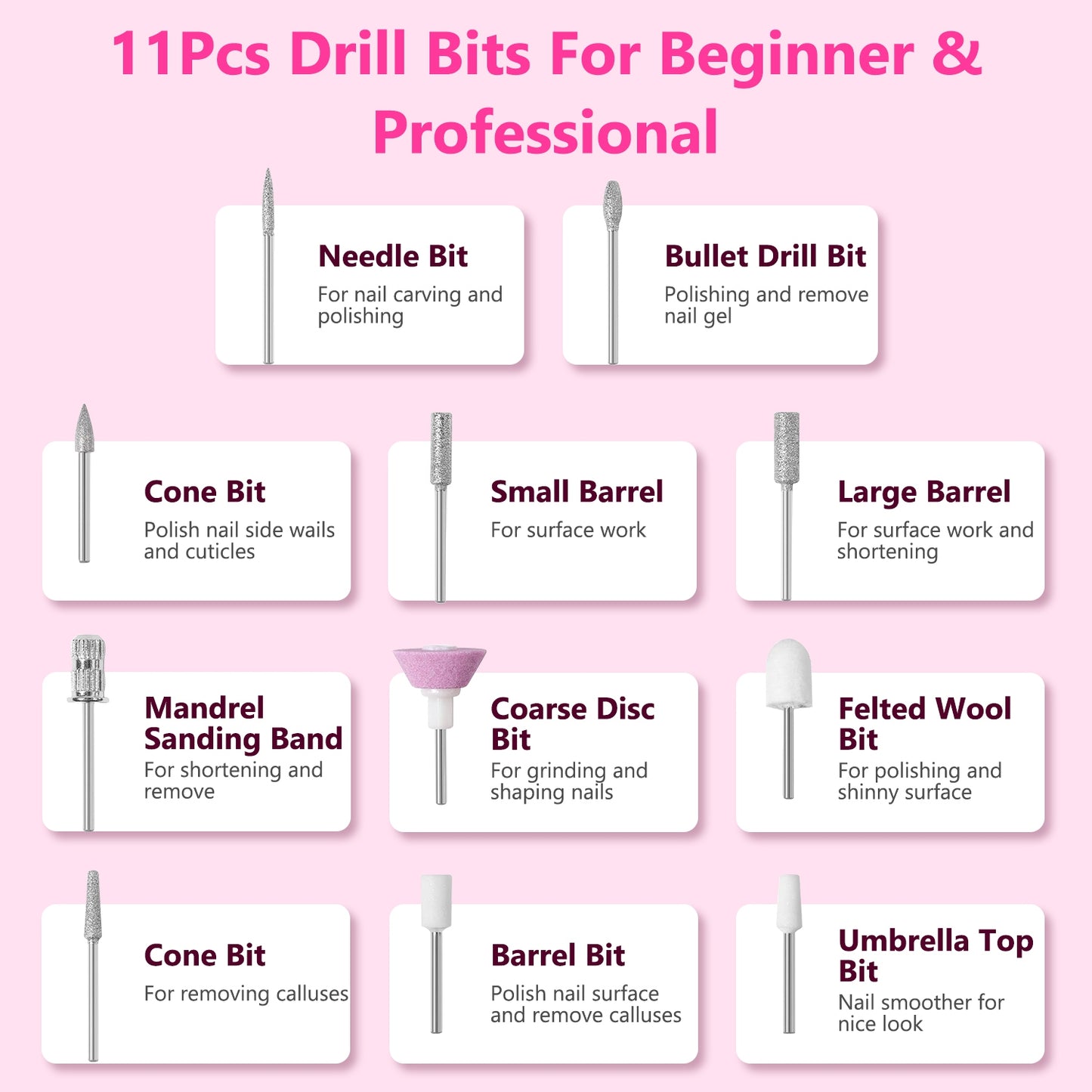 11Pcs Drill Bits For Beginner & Professional

Needle Bit
For nail carving and polishing

Bullet Drill Bit
Polishing and remove nail gel

Cone Bit
Polish nail side wails and cuticles

Small Barrel
For surface work

Large Barrel
For surface work and shortening

Mandrel Sanding Band
For shortening and remove

Coarse Disc Bit
For grinding and shaping nails

Felted Wool Bit
For polishing and shinny surface

Cone Bit
For removing calluses

Barrel Bit
Polish nail surface and remove calluses

Umbrella Top Bit
Nail smoother for nice look