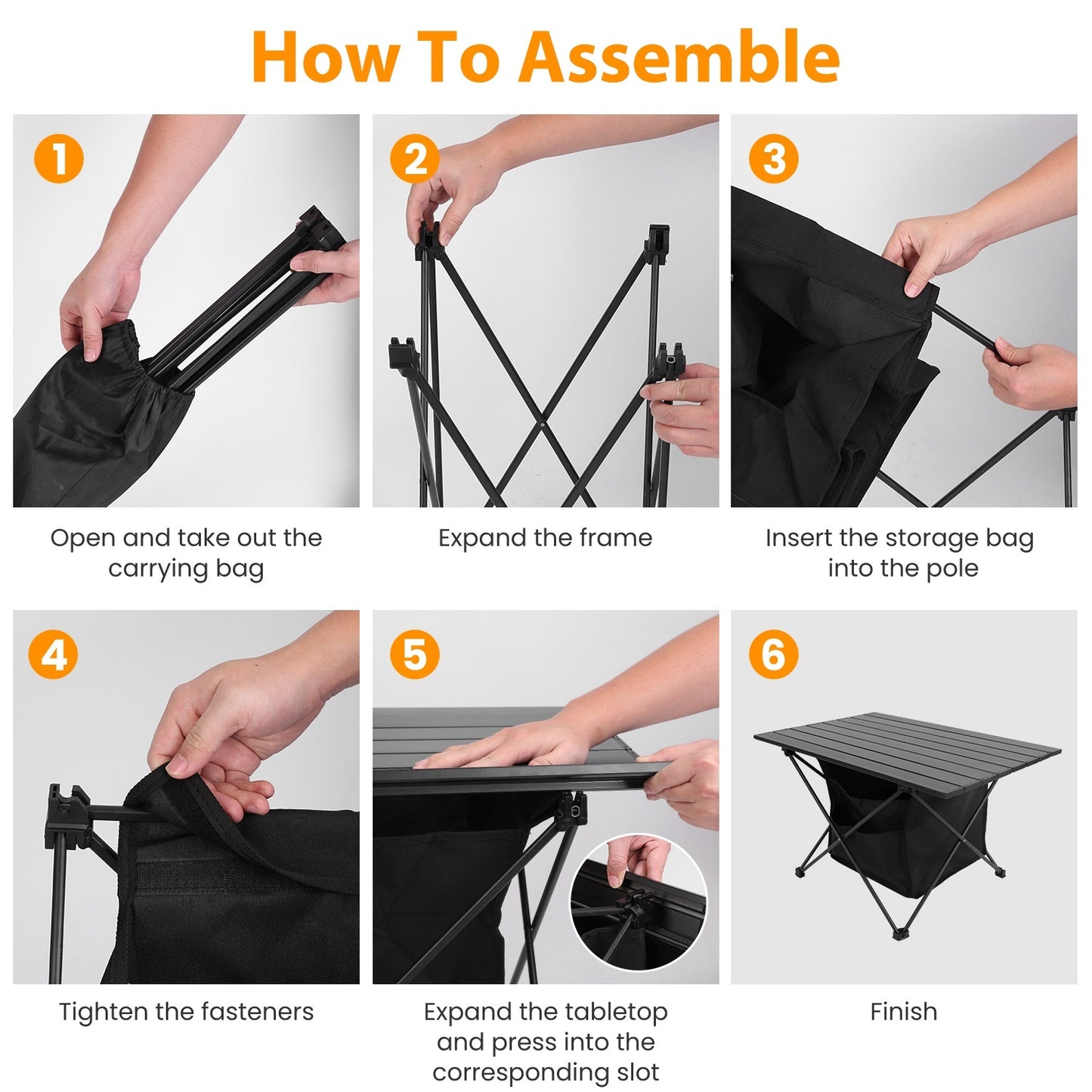 How To Assemble

1

Open and take out the carrying bag

2

Expand the frame

3

Insert the storage bag into the pole

4

Tighten the fasteners

5

Expand the tabletop and press into the corresponding slot

6

Finish