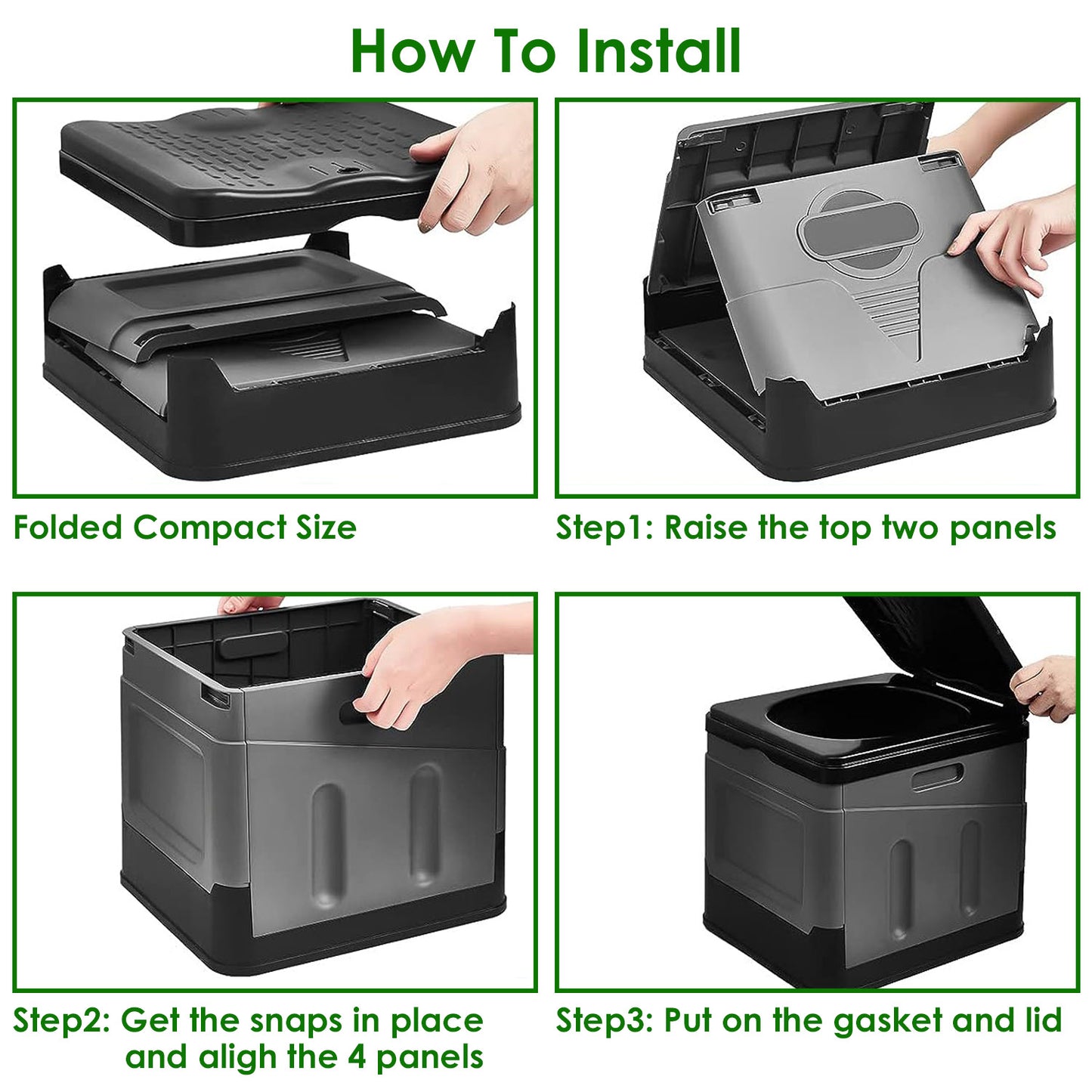 How To Install

Folded Compact Size

Step1: Raise the top two panels

Step2: Get the snaps in place and aligh the 4 panels

Step3: Put on the gasket and lid