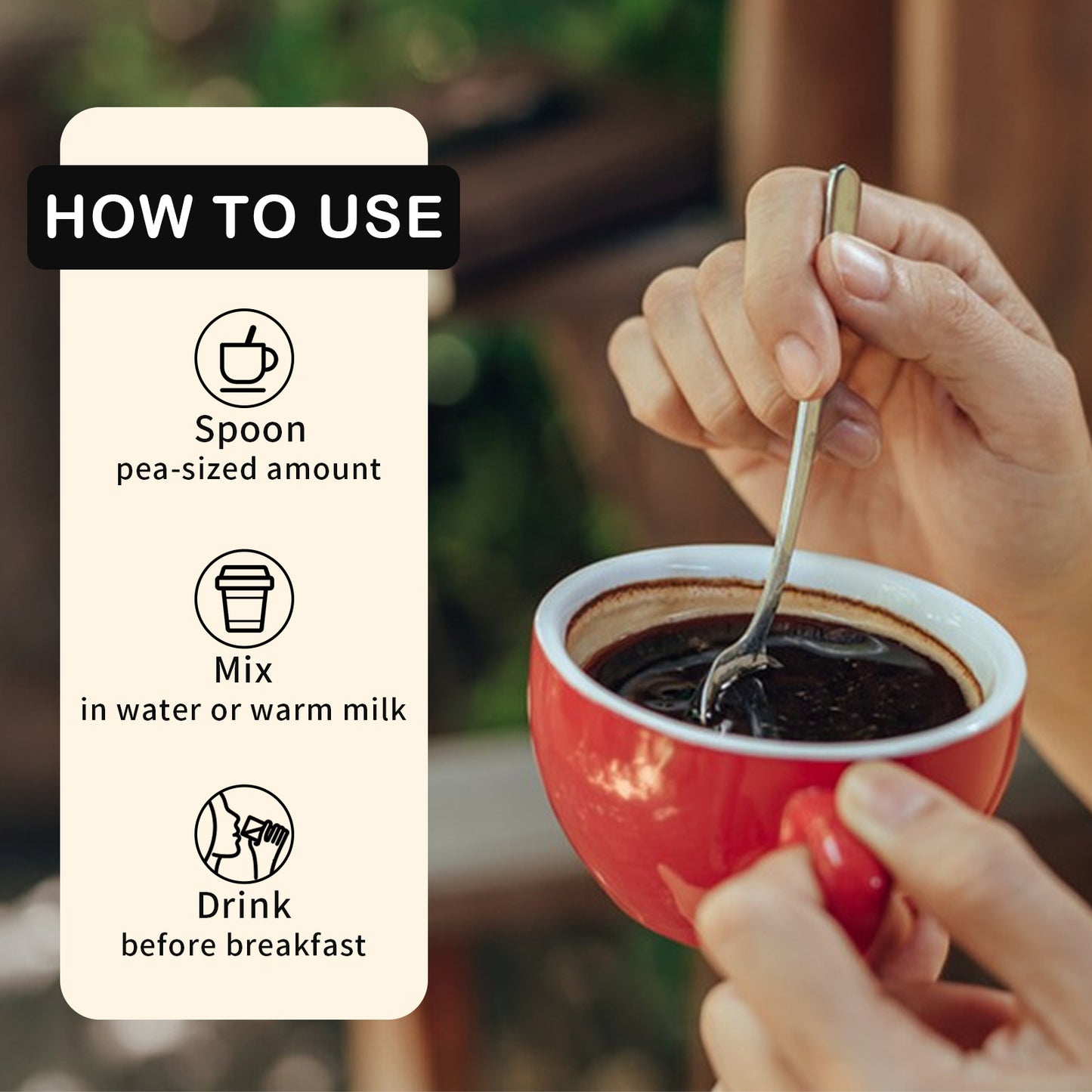 HOW TO USE

Spoon
pea-sized amount

Mix
in water or warm milk

Drink
before breakfast